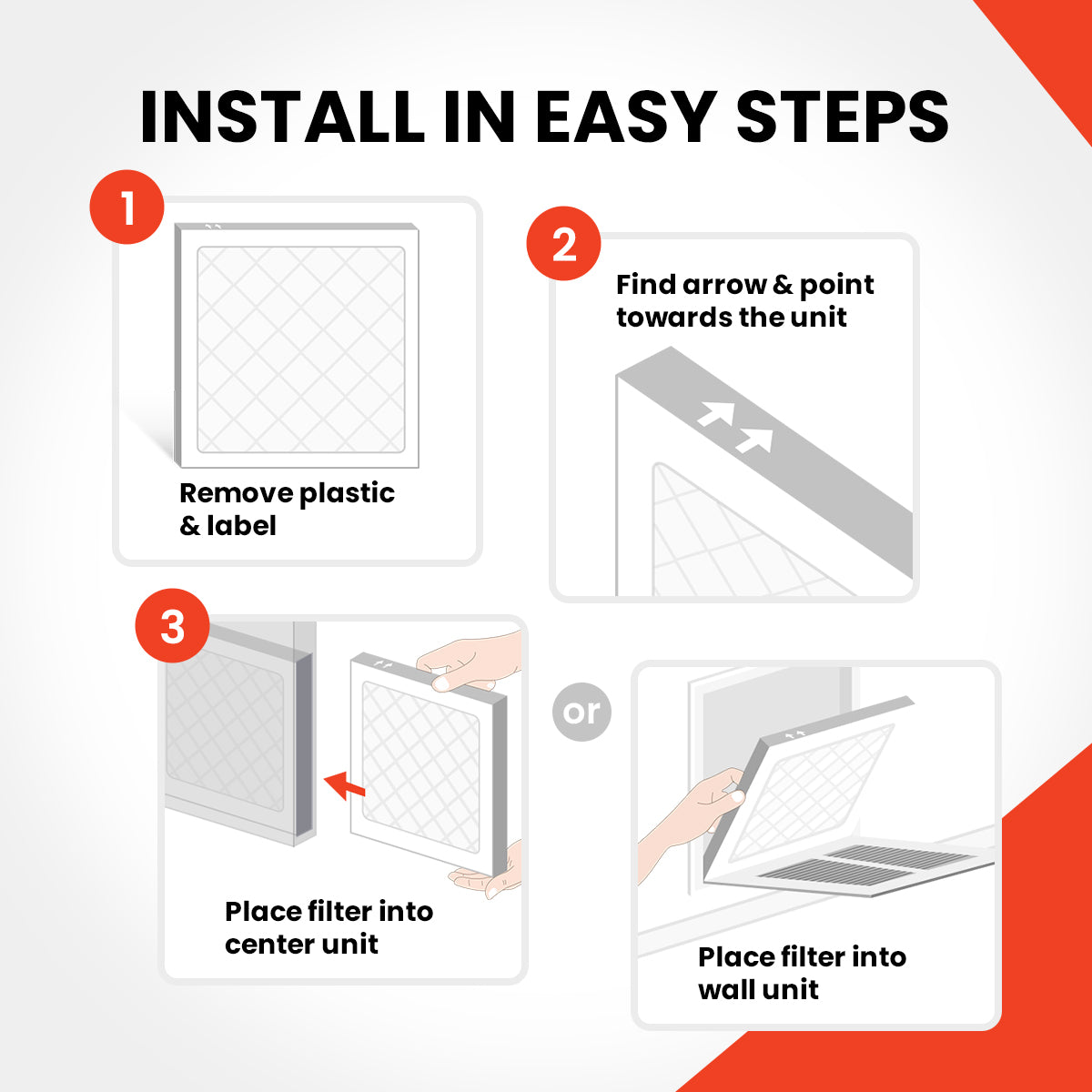 INSTALL IN EASY STEPS

1

Remove plastic & label

2

Find arrow & point towards the unit

3

Place filter into center unit

or

Place filter into wall unit